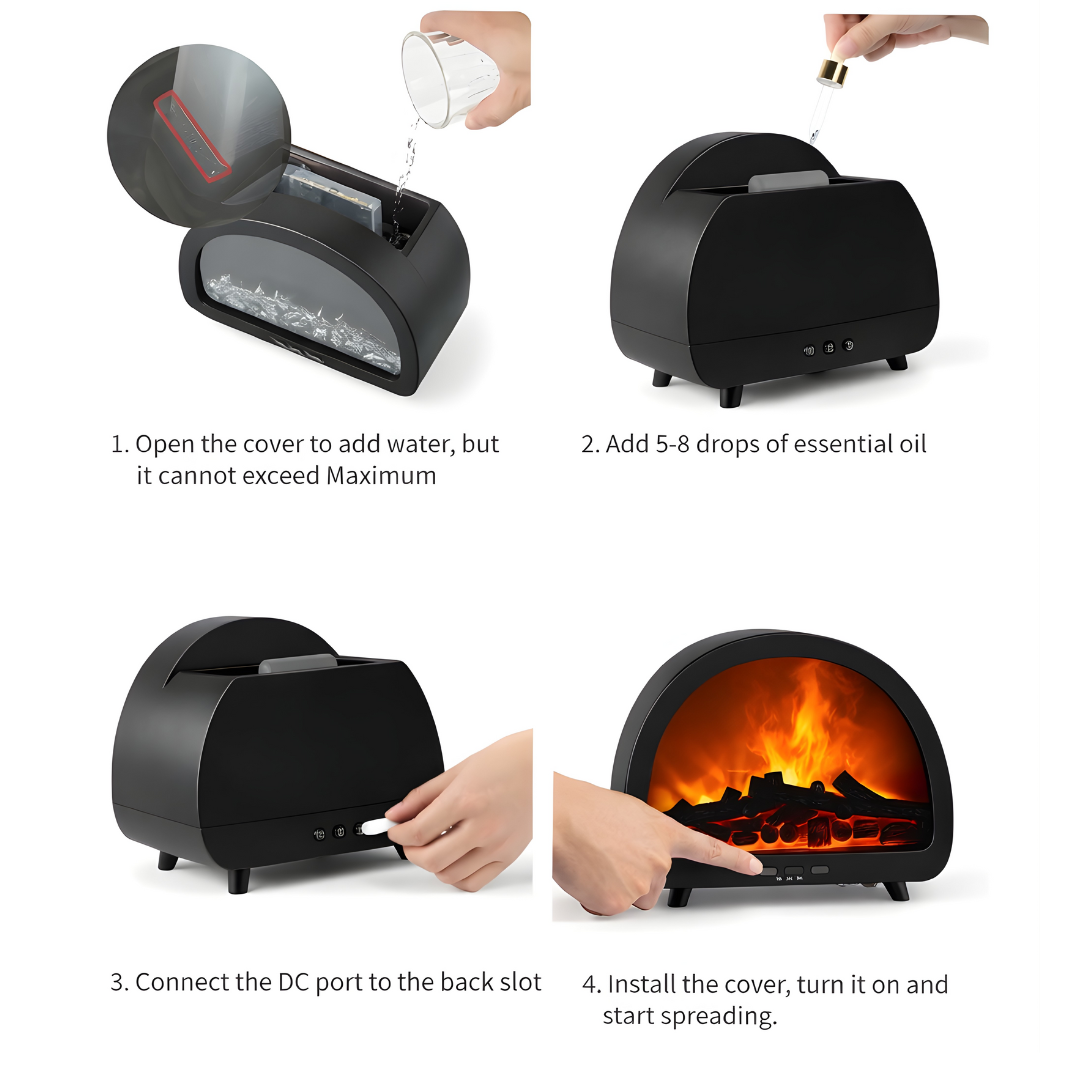 1. Open the cover to add water, but it cannot exceed Maximum

2. Add 5-8 drops of essential oil

3. Connect the DC port to the back slot

4. Install the cover, turn it on and start spreading.